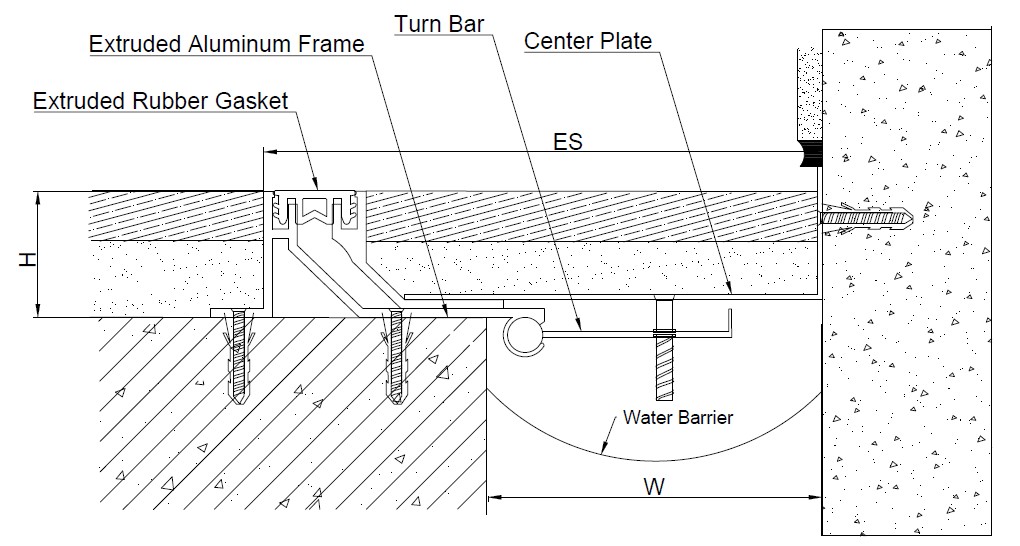 Turn Bar
Extruded Aluminum Frame
Center Plate
Extruded Rubber Gasket
ES
H
Water Barrier
W